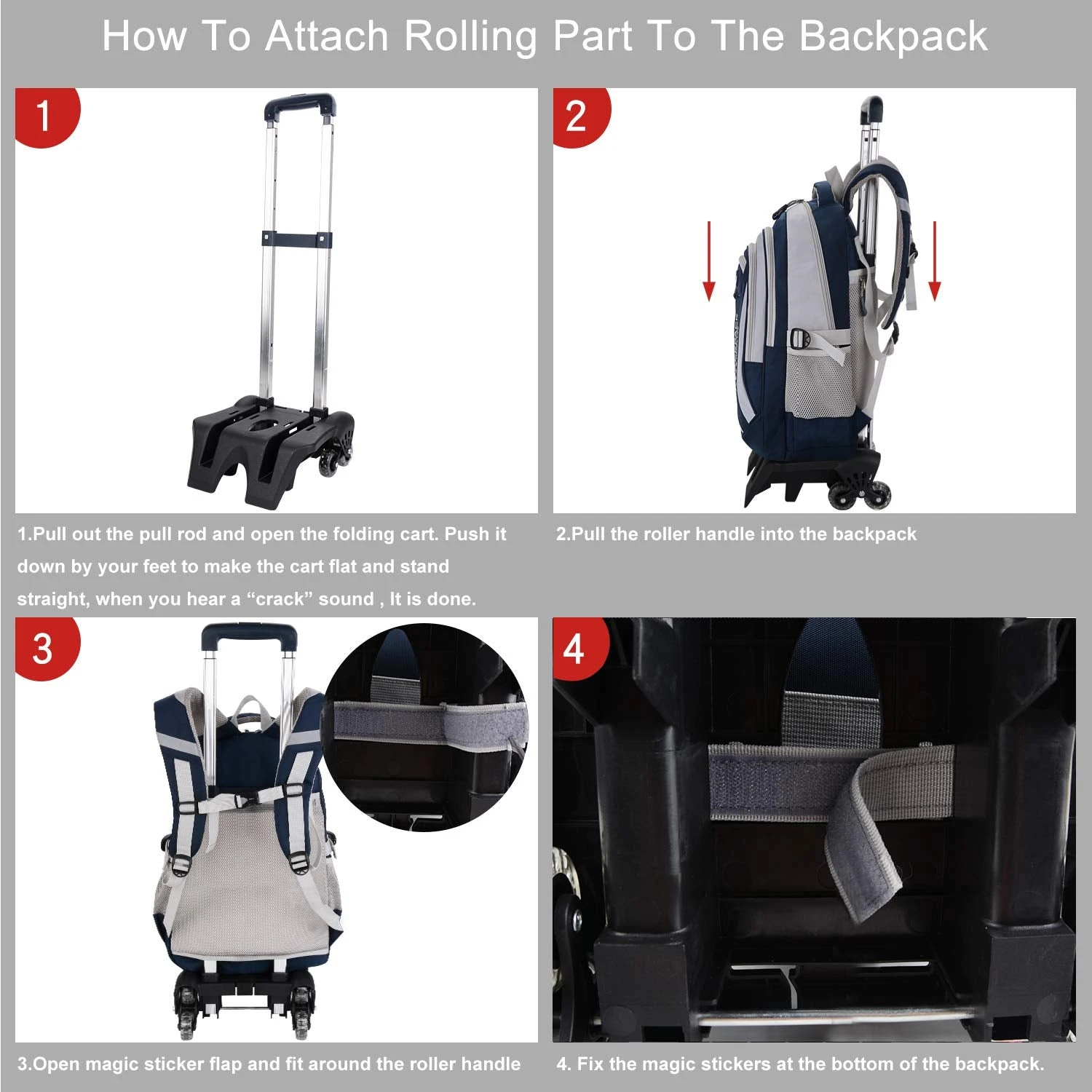 How To Attach Rolling Part To The Backpack

1

1.Pull out the pull rod and open the folding cart. Push it down by your feet to make the cart flat and stand straight, when you hear a “crack” sound , It is done.

2

2.Pull the roller handle into the backpack

3

3.Open magic sticker flap and fit around the roller handle

4

4. Fix the magic stickers at the bottom of the backpack.