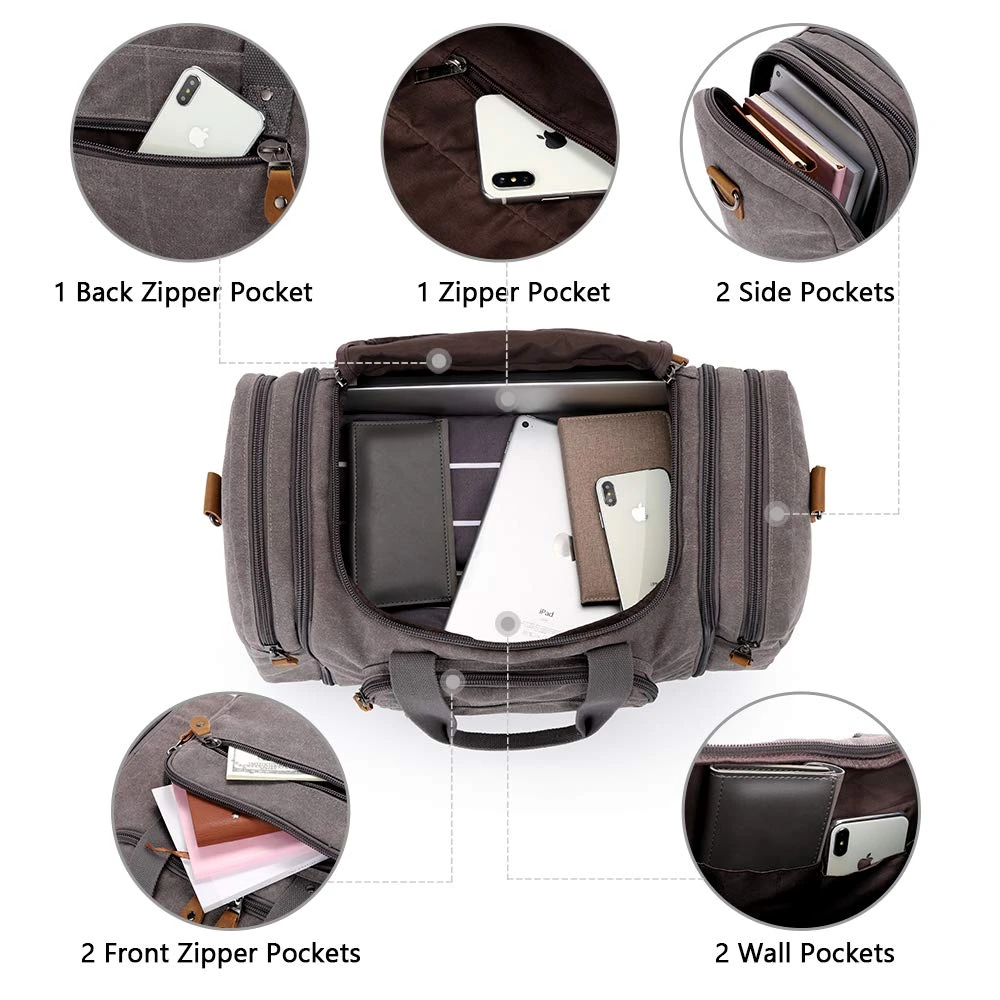 1 Back Zipper Pocket

1 Zipper Pocket

2 Side Pockets

iPad

2 Front Zipper Pockets

2 Wall Pockets