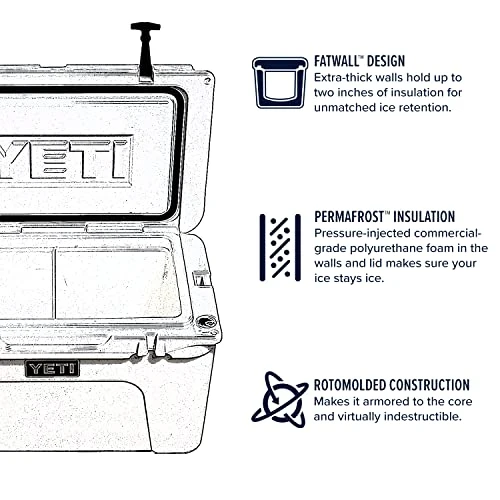 YETI

YETI

FATWALL™ DESIGN
Extra-thick walls hold up to two inches of insulation for unmatched ice retention.

PERMAFROST™ INSULATION
Pressure-injected commercial-grade polyurethane foam in the walls and lid makes sure your ice stays ice.

ROTOMOLDED CONSTRUCTION
Makes it armored to the core and virtually indestructible.