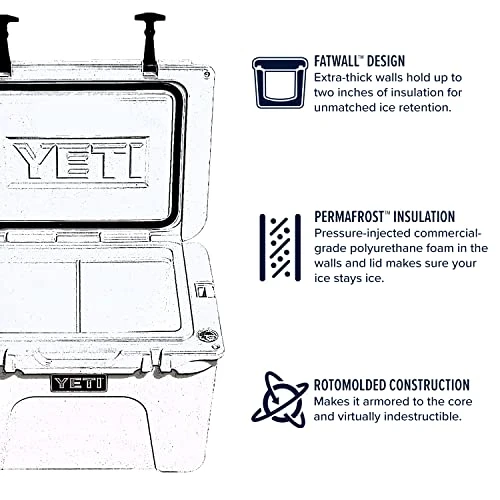 YETI

YETI

FATWALL™ DESIGN
Extra-thick walls hold up to two inches of insulation for unmatched ice retention.

PERMAFROST™ INSULATION
Pressure-injected commercial-grade polyurethane foam in the walls and lid makes sure your ice stays ice.

ROTOMOLDED CONSTRUCTION
Makes it armored to the core and virtually indestructible.